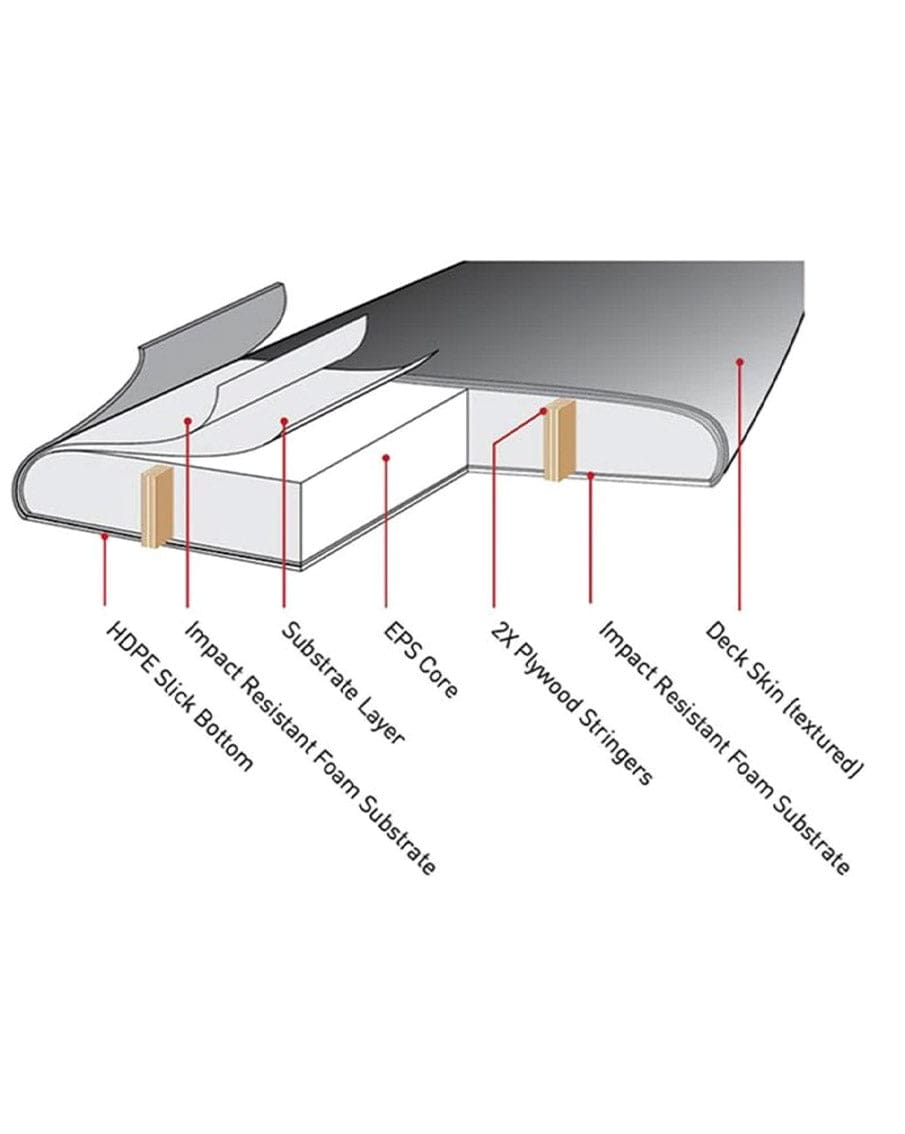 HDPE Slick Bottom

Impact Resistant Foam Substrate

Substrate Layer

EPS Core

2X Plywood Stringers

Impact Resistant Foam Substrate

Deck Skin (textured)