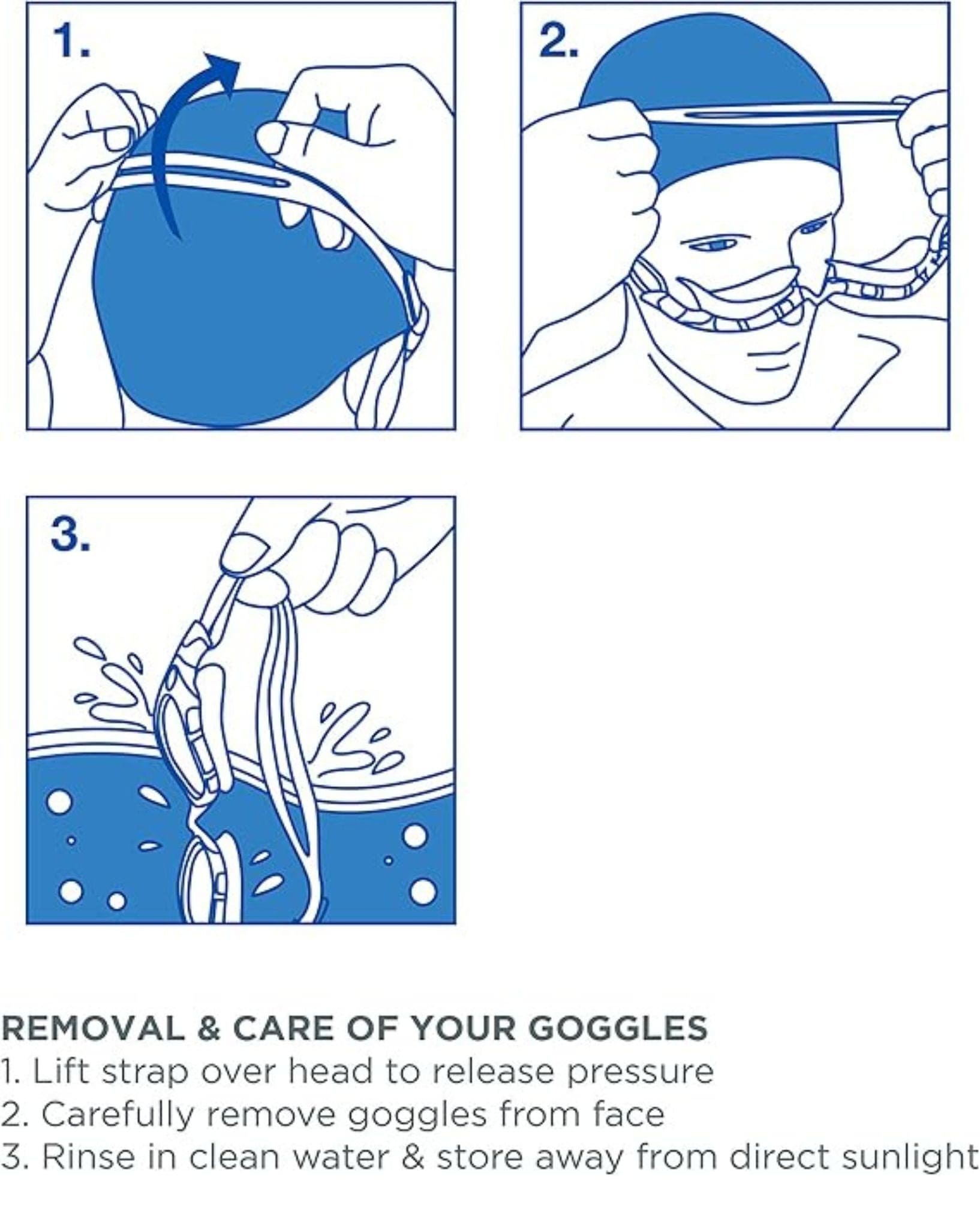 1.

2.

3.

REMOVAL & CARE OF YOUR GOGGLES
1. Lift strap over head to release pressure
2. Carefully remove goggles from face
3. Rinse in clean water & store away from direct sunlight