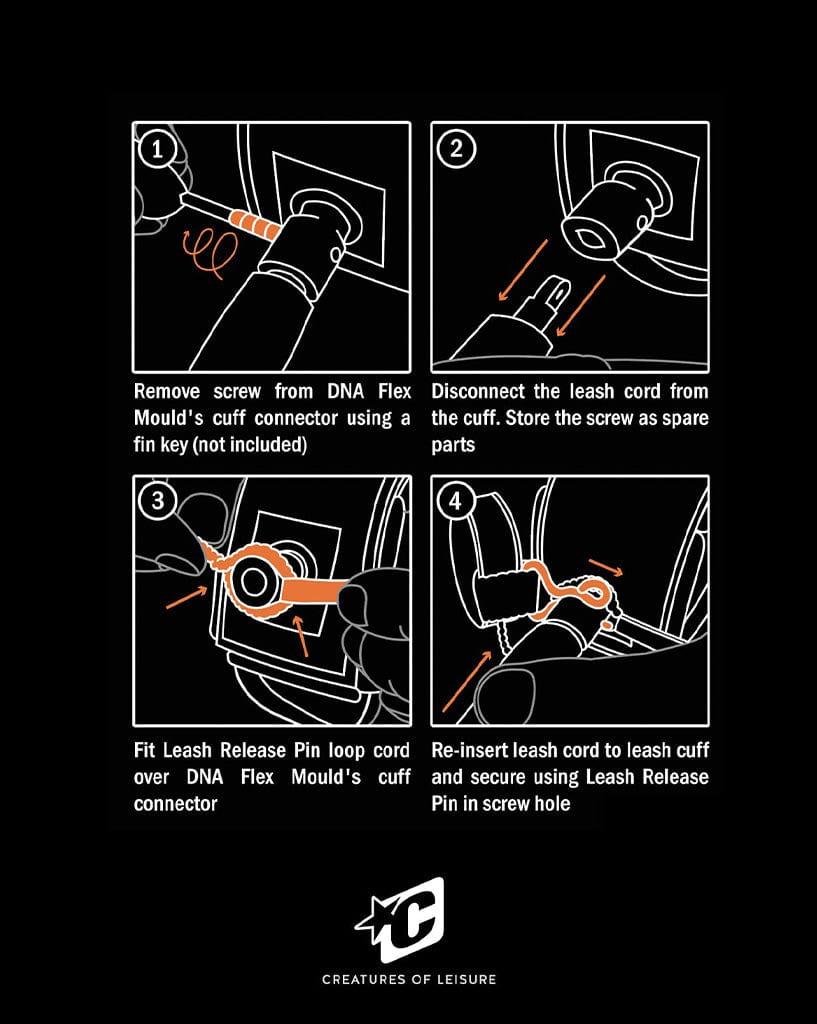 1

Remove screw from DNA Flex Mould's cuff connector using a fin key (not included)

2

Disconnect the leash cord from the cuff. Store the screw as spare parts

3

Fit Leash Release Pin loop cord over DNA Flex Mould's cuff connector

4

Re-insert leash cord to leash cuff and secure using Leash Release Pin in screw hole

CREATURES OF LEISURE